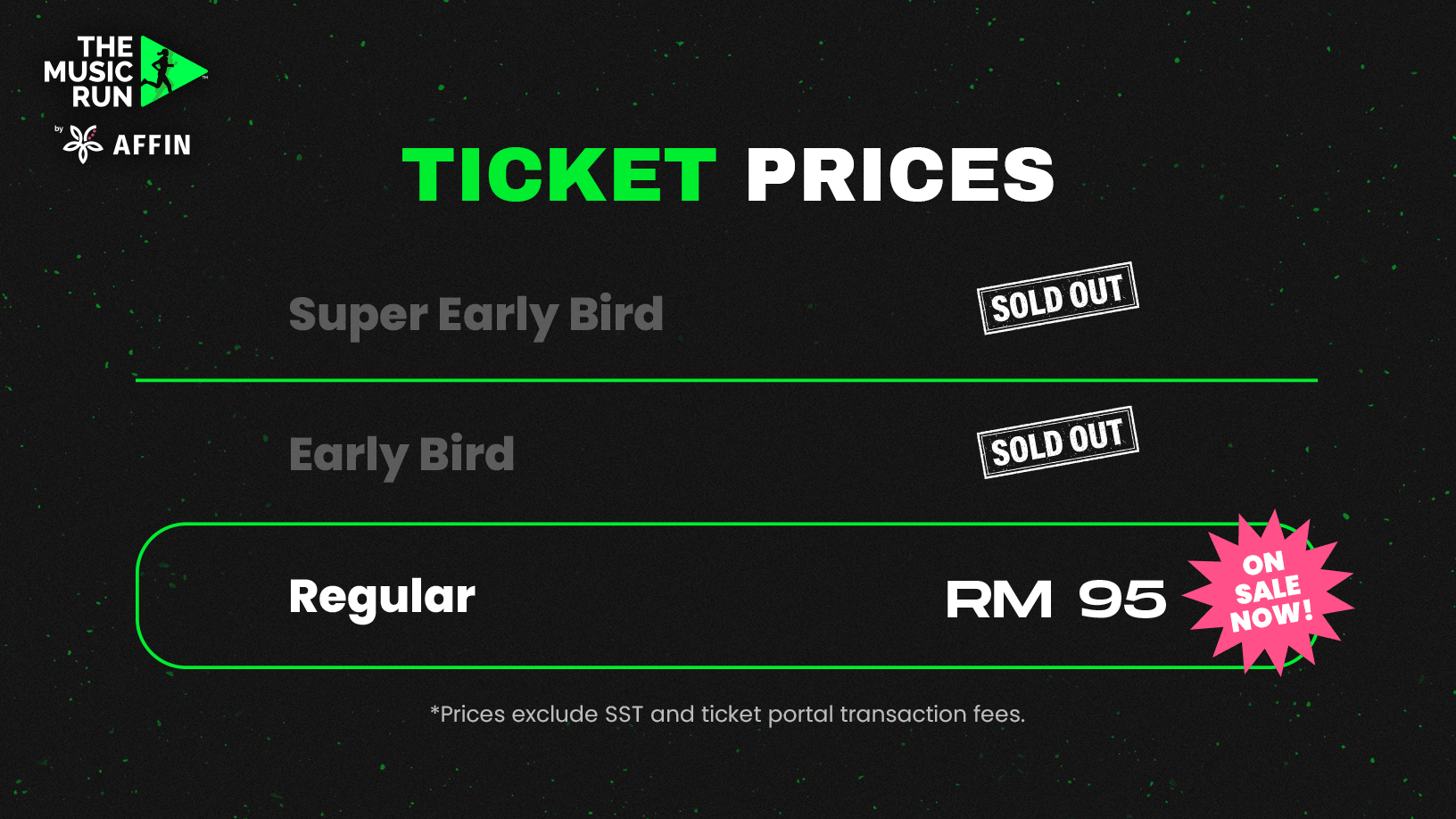 THE MUSIC RUN
by AFFIN

TICKET PRICES

Super Early Bird

SOLD OUT

Early Bird

SOLD OUT

Regular

RM 95

ON SALE NOW!

*Prices exclude SST and ticket portal transaction fees.