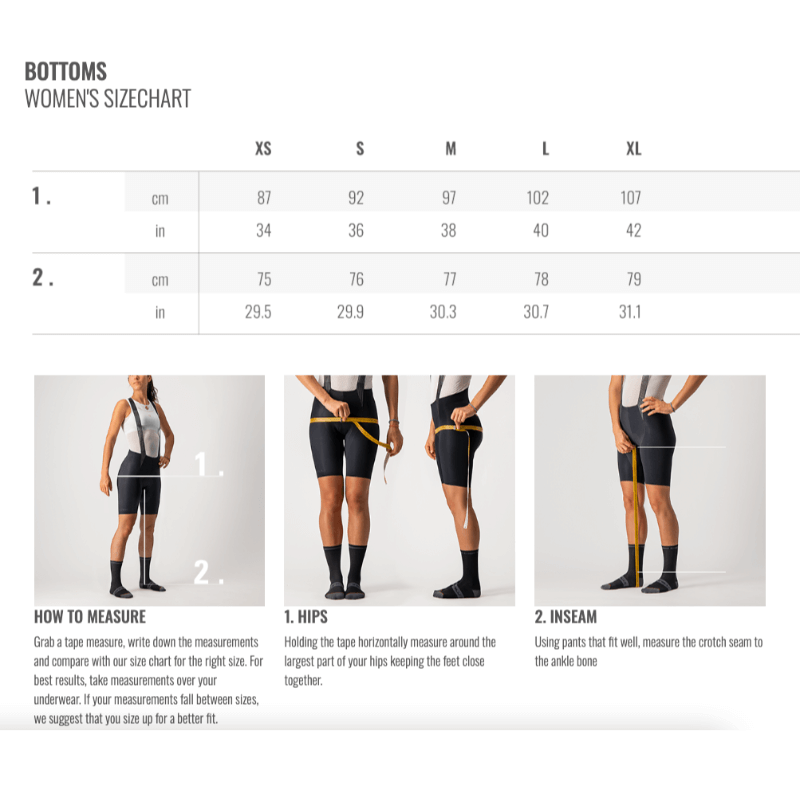 BOTTOMS
WOMEN'S SIZECHART

| | | XS | S | M | L | XL |
|---|---|---|---|---|---|---|
| 1. | cm | 87 | 92 | 97 | 102 | 107 |
| | in | 34 | 36 | 38 | 40 | 42 |
| 2. | cm | 75 | 76 | 77 | 78 | 79 |
| | in | 29.5 | 29.9 | 30.3 | 30.7 | 31.1 |

1.

2.

HOW TO MEASURE
Grab a tape measure, write down the measurements and compare with our size chart for the right size. For best results, take measurements over your underwear. If your measurements fall between sizes, we suggest that you size up for a better fit.

1. HIPS
Holding the tape horizontally measure around the largest part of your hips keeping the feet close together.

2. INSEAM
Using pants that fit well, measure the crotch seam to the ankle bone